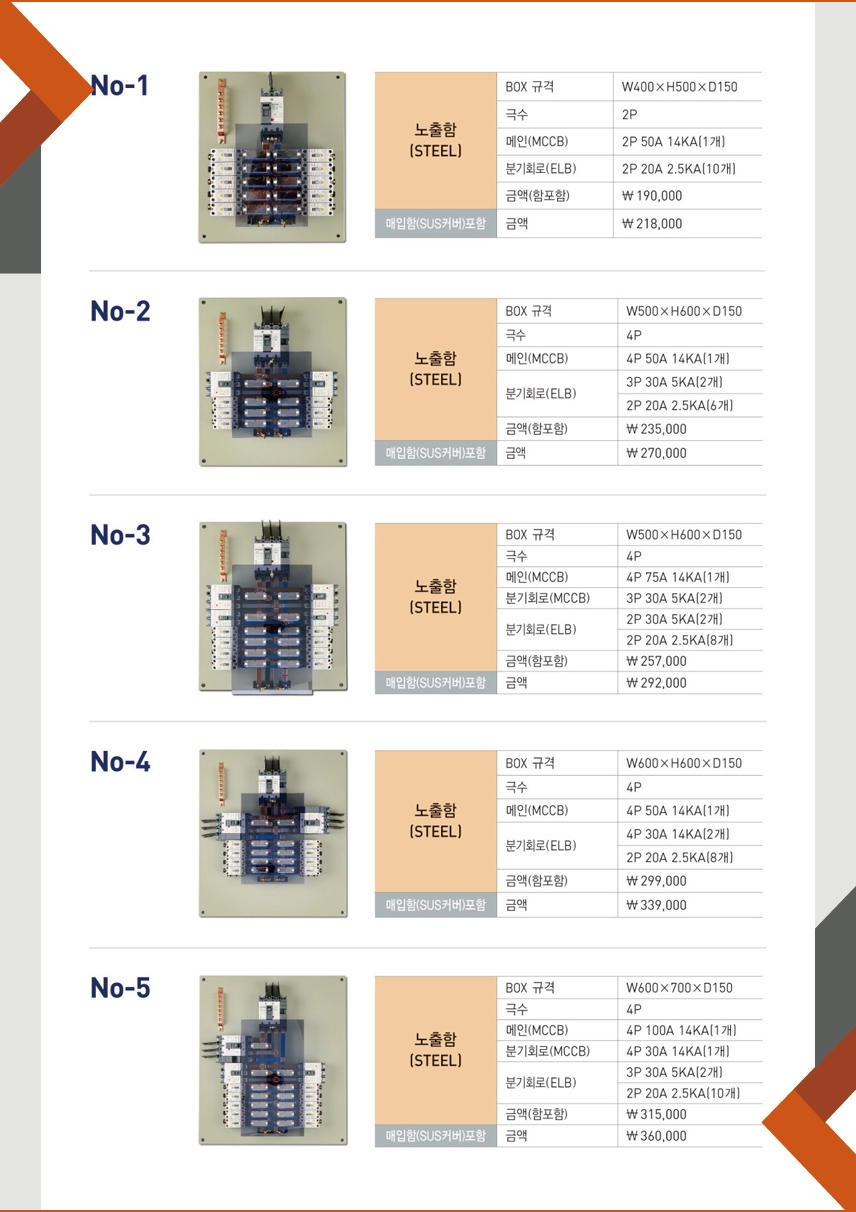 No-1

| 노출함 (STEEL) | BOX 규격 | W400×H500×D150 |
|---|---|---|
| | 극수 | 2P |
| | 메인(MCCB) | 2P 50A 14KA(1개) |
| | 분기회로(ELB) | 2P 20A 2.5KA(10개) |
| | 금액(함포함) | ₩ 190,000 |
| 매입함(SUS커버)포함 | 금액 | ₩ 218,000 |

No-2

| 노출함 (STEEL) | BOX 규격 | W500×H600×D150 |
|---|---|---|
| | 극수 | 4P |
| | 메인(MCCB) | 4P 50A 14KA(1개) |
| | 분기회로(ELB) | 3P 30A 5KA(2개) |
| | | 2P 20A 2.5KA(6개) |
| | 금액(함포함) | ₩ 235,000 |
| 매입함(SUS커버)포함 | 금액 | ₩ 270,000 |

No-3

| 노출함 (STEEL) | BOX 규격 | W500×H600×D150 |
|---|---|---|
| | 극수 | 4P |
| | 메인(MCCB) | 4P 75A 14KA(1개) |
| | 분기회로(MCCB) | 3P 30A 5KA(2개) |
| | 분기회로(ELB) | 2P 30A 5KA(2개) |
| | | 2P 20A 2.5KA(8개) |
| | 금액(함포함) | ₩ 257,000 |
| 매입함(SUS커버)포함 | 금액 | ₩ 292,000 |

No-4

| 노출함 (STEEL) | BOX 규격 | W600×H600×D150 |
|---|---|---|
| | 극수 | 4P |
| | 메인(MCCB) | 4P 50A 14KA(1개) |
| | 분기회로(ELB) | 4P 30A 14KA(2개) |
| | | 2P 20A 2.5KA(8개) |
| | 금액(함포함) | ₩ 299,000 |
| 매입함(SUS커버)포함 | 금액 | ₩ 339,000 |

No-5

| 노출함 (STEEL) | BOX 규격 | W600×700×D150 |
|---|---|---|
| | 극수 | 4P |
| | 메인(MCCB) | 4P 100A 14KA(1개) |
| | 분기회로(MCCB) | 4P 30A 14KA(1개) |
| | 분기회로(ELB) | 3P 30A 5KA(2개) |
| | | 2P 20A 2.5KA(10개) |
| | 금액(함포함) | ₩ 315,000 |
| 매입함(SUS커버)포함 | 금액 | ₩ 360,000 |